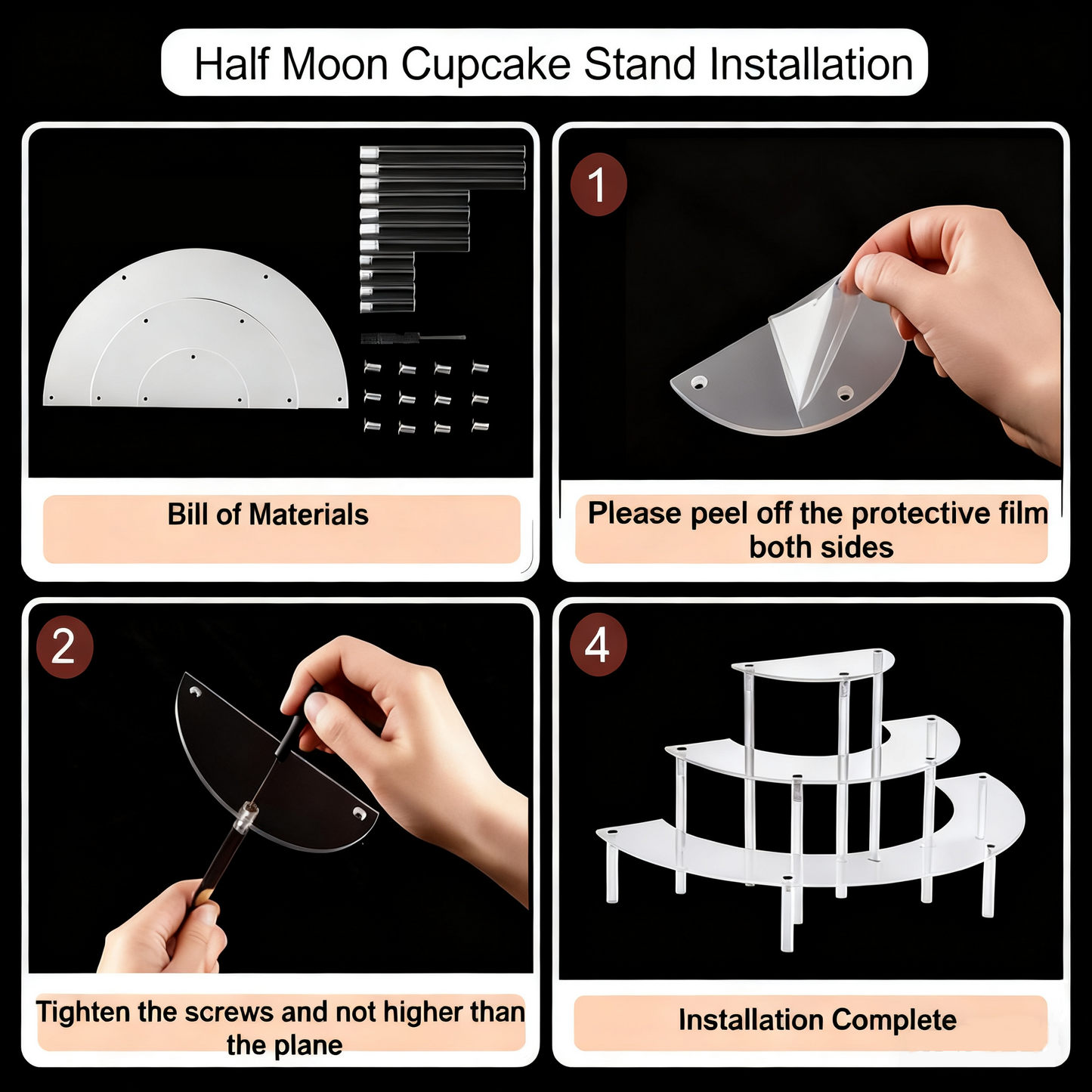 Half Moon Cupcake Stand Installation

Bill of Materials

1

Please peel off the protective film both sides

2

Tighten the screws and not higher than the plane

4

Installation Complete