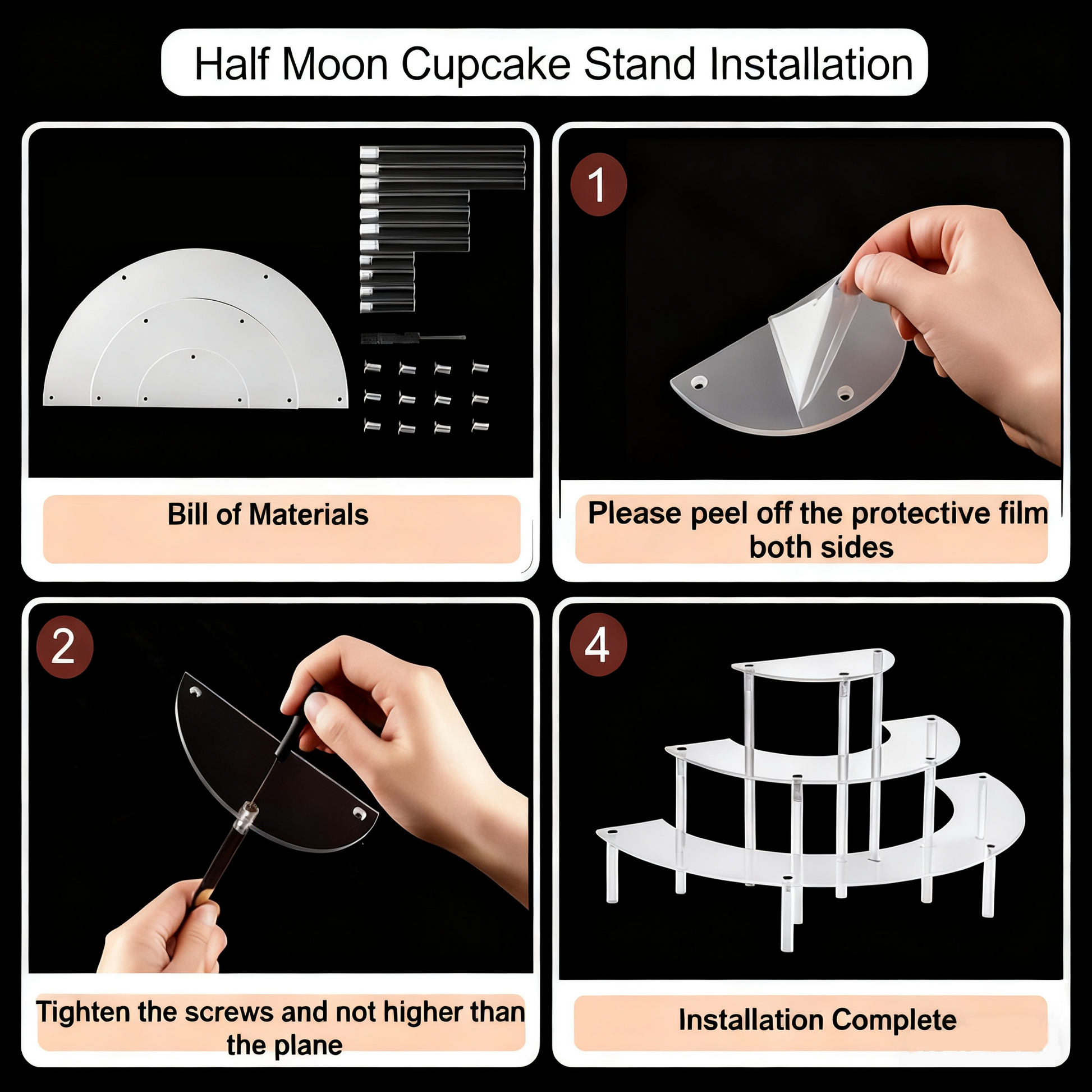 Half Moon Cupcake Stand Installation

Bill of Materials

1

Please peel off the protective film both sides

2

Tighten the screws and not higher than the plane

4

Installation Complete