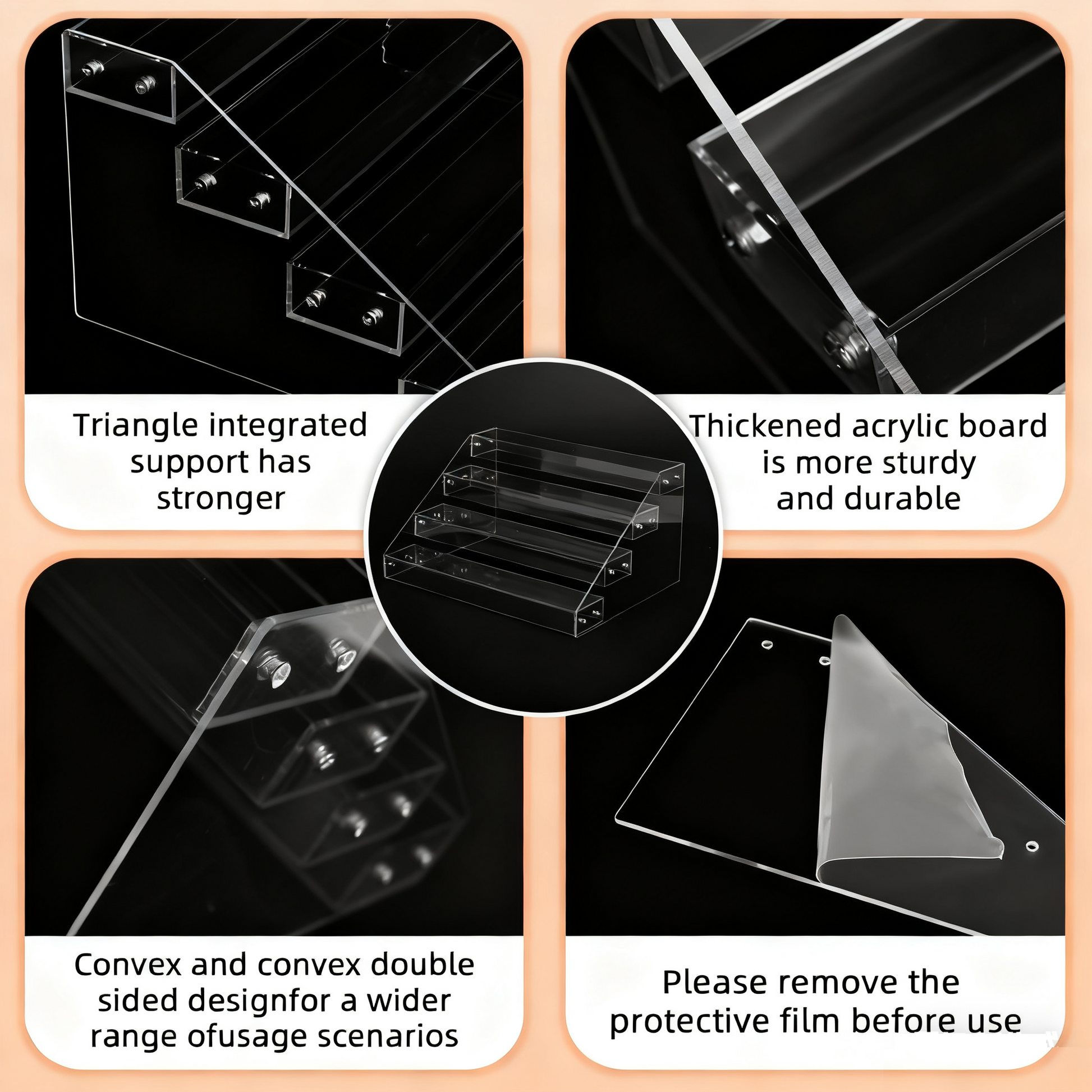 Triangle integrated support has stronger

Thickened acrylic board is more sturdy and durable

Convex and convex double sided designfor a wider range ofusage scenarios

Please remove the protective film before use