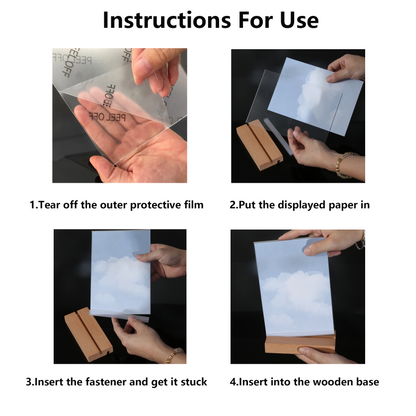 Instructions For Use

PEEL OFF

PEEL OFF

PEEL OFF

1.Tear off the outer protective film

2.Put the displayed paper in

3.Insert the fastener and get it stuck

4.Insert into the wooden base