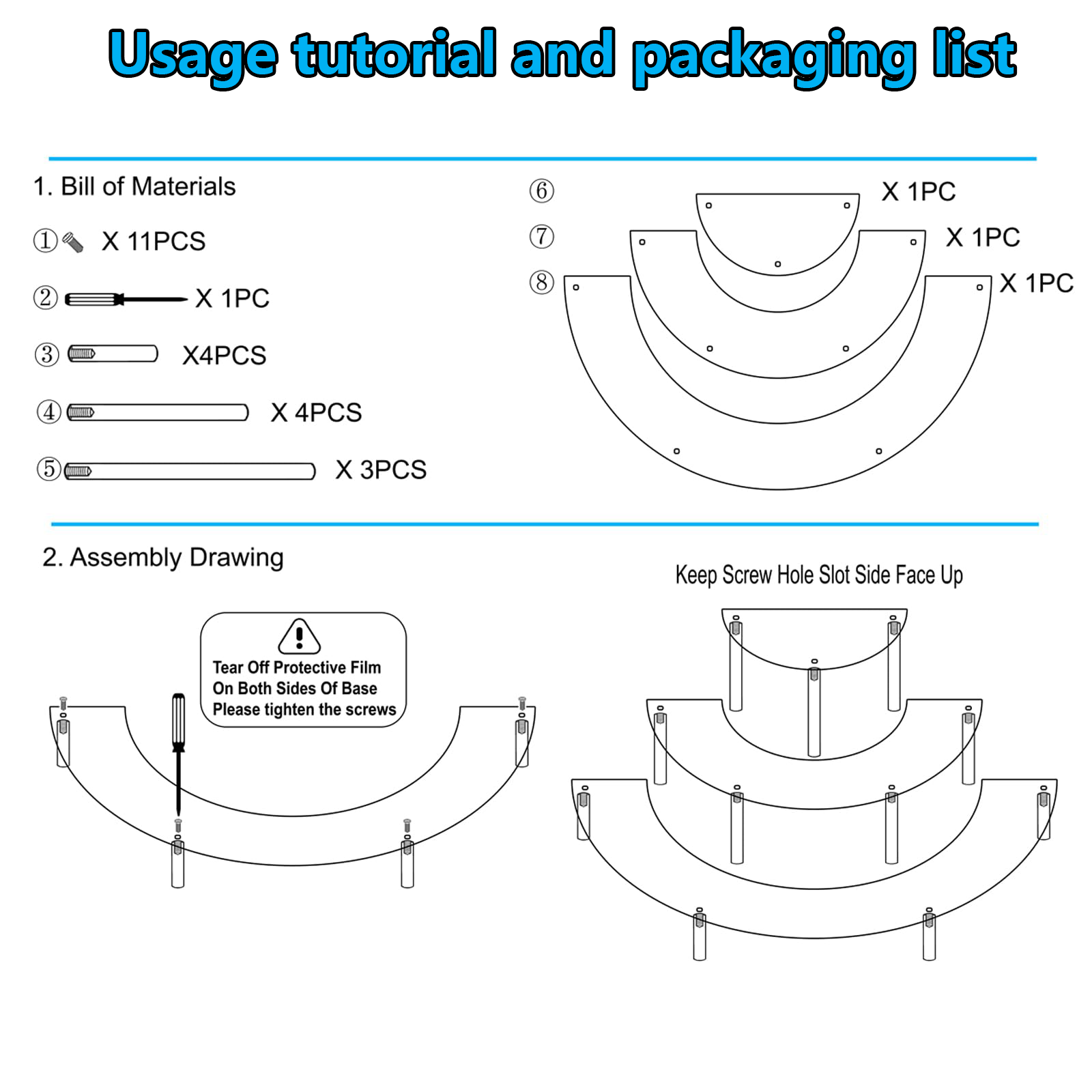 Usage tutorial and packaging list

1. Bill of Materials

① X 11PCS

② X 1PC

③ X4PCS

④ X 4PCS

⑤ X 3PCS

⑥ X 1PC

⑦ X 1PC

⑧ X 1PC

2. Assembly Drawing

Tear Off Protective Film On Both Sides Of Base Please tighten the screws

Keep Screw Hole Slot Side Face Up