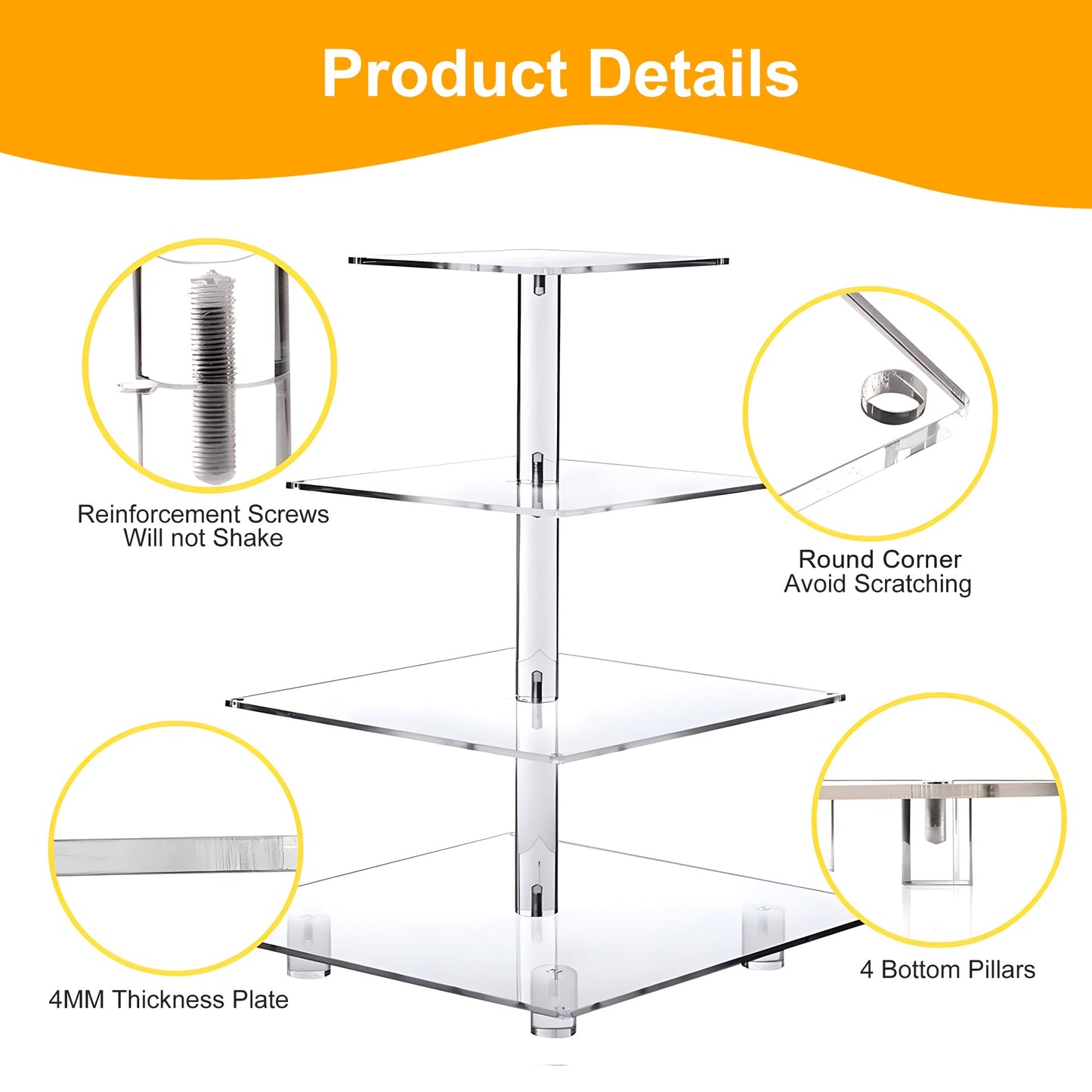 Product Details

Reinforcement Screws
Will not Shake

Round Corner
Avoid Scratching

4MM Thickness Plate

4 Bottom Pillars