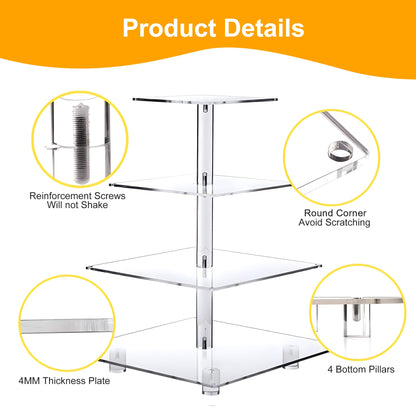 Product Details

Reinforcement Screws
Will not Shake

Round Corner
Avoid Scratching

4MM Thickness Plate

4 Bottom Pillars