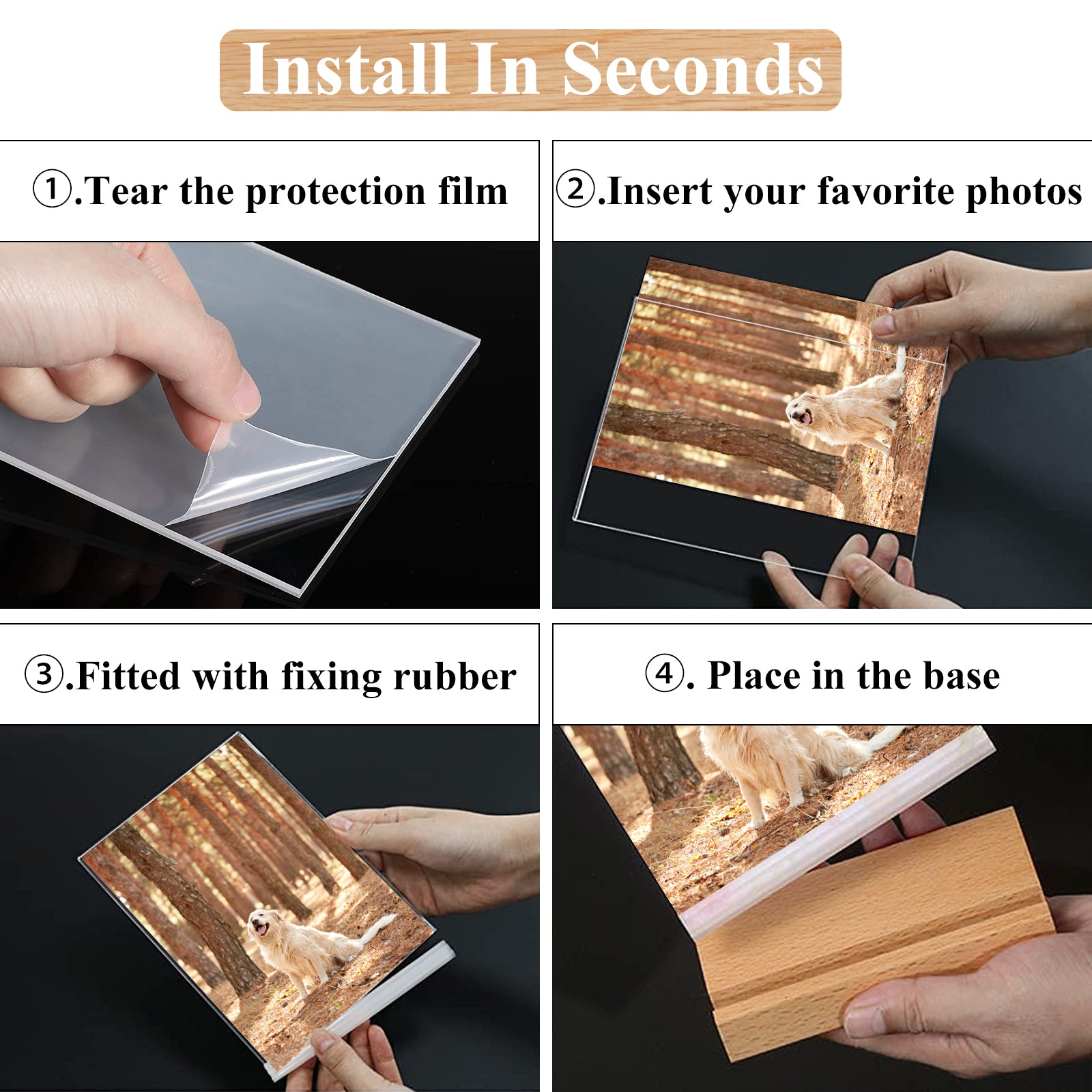 Install In Seconds

①.Tear the protection film

②.Insert your favorite photos

③.Fitted with fixing rubber

④. Place in the base