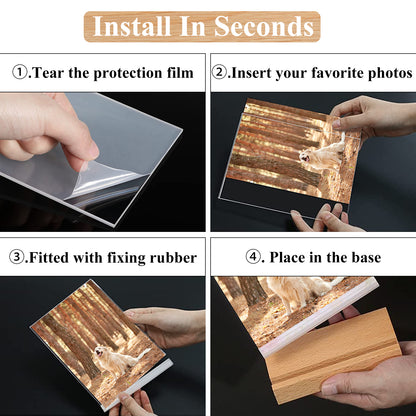 Install In Seconds

①.Tear the protection film

②.Insert your favorite photos

③.Fitted with fixing rubber

④. Place in the base